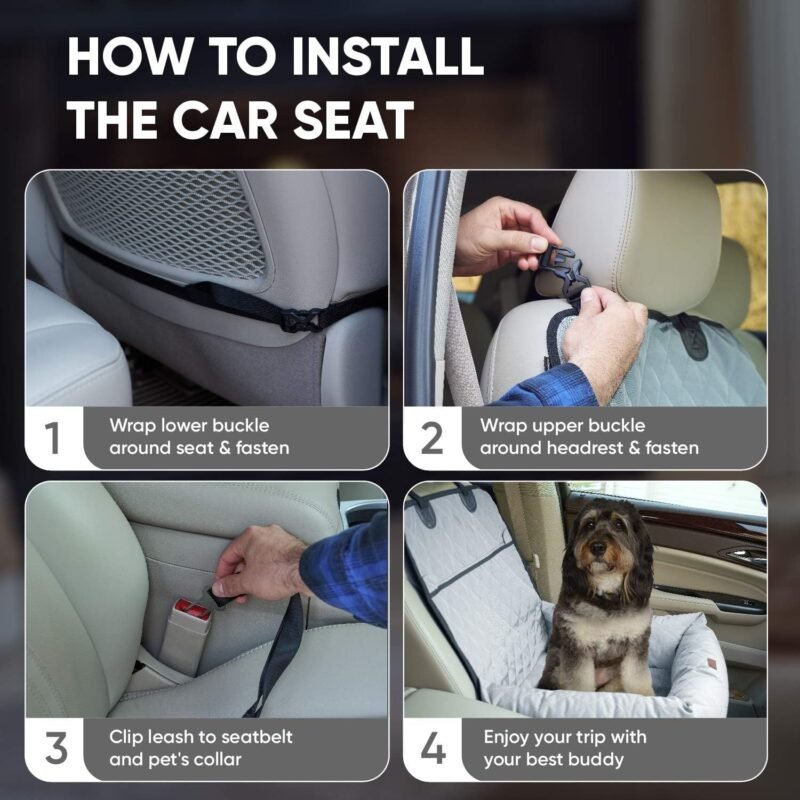 HOW TO INSTALL THE CAR SEAT

1 Wrap lower buckle around seat & fasten

2 Wrap upper buckle around headrest & fasten

3 Clip leash to seatbelt and pet's collar

4 Enjoy your trip with your best buddy